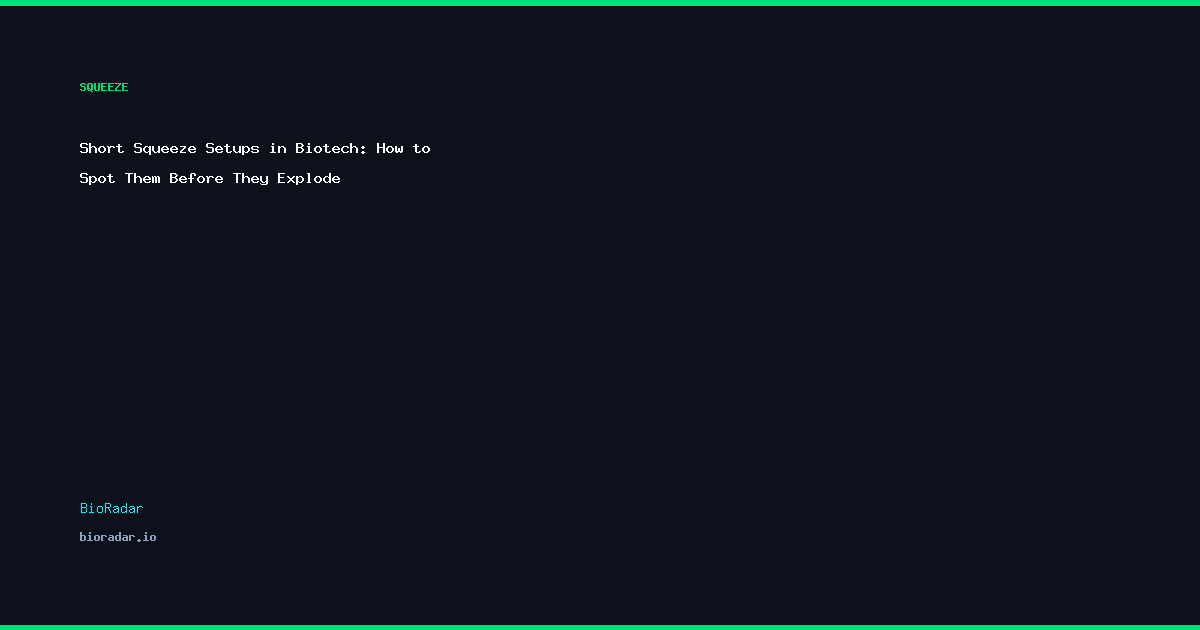 SQUEEZE

Short Squeeze Setups in Biotech: How to Spot Them Before They Explode

BioRadar

bioradar.io